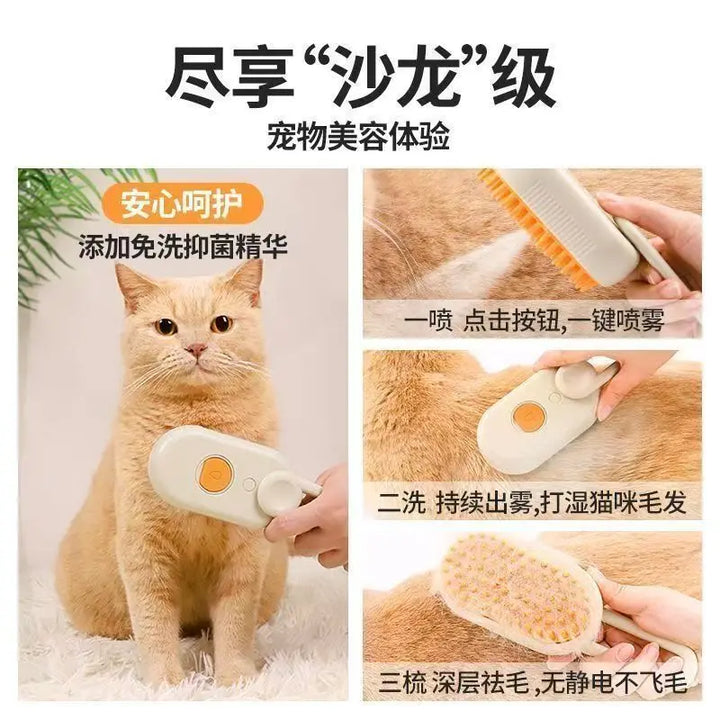 尽享“沙龙”级

宠物美容体验

安心呵护

添加免洗抑菌精华

一喷 点击按钮,一键喷雾

二洗 持续出雾,打湿猫咪毛发

三梳 深层祛毛,无静电不飞毛